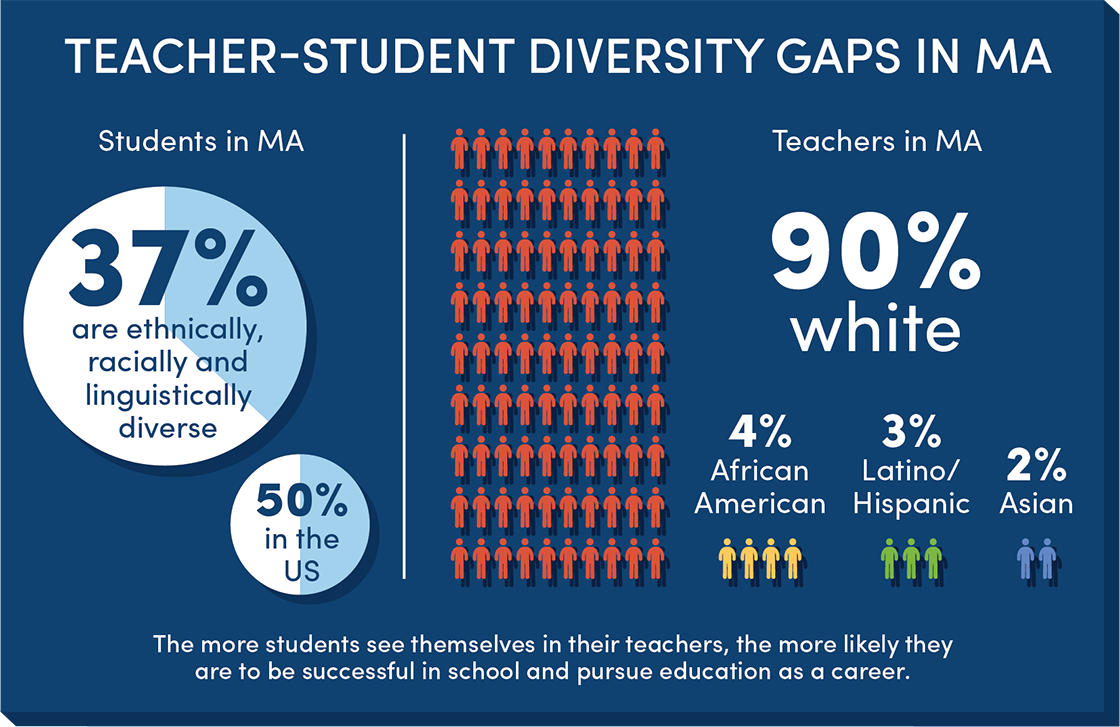 TEACHER-STUDENT DIVERSITY GAPS IN MA

Students in MA

37% are ethnically, racially and linguistically diverse

50% in the US

Teachers in MA

90% white

4% African American

3% Latino/ Hispanic

2% Asian

The more students see themselves in their teachers, the more likely they are to be successful in school and pursue education as a career.